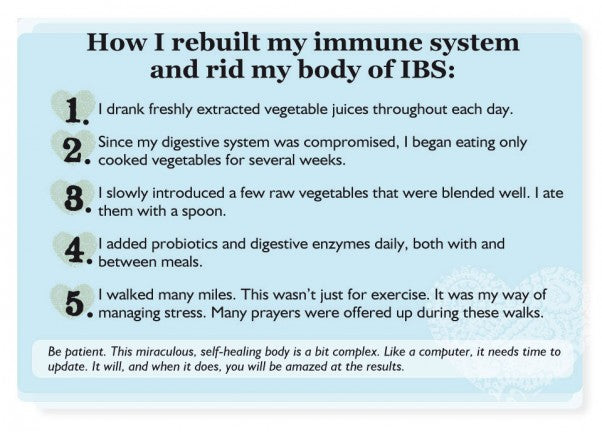 How I rebuilt my immune system and rid my body of IBS:

1. I drank freshly extracted vegetable juices throughout each day.

2. Since my digestive system was compromised, I began eating only cooked vegetables for several weeks.

3. I slowly introduced a few raw vegetables that were blended well. I ate them with a spoon.

4. I added probiotics and digestive enzymes daily, both with and between meals.

5. I walked many miles. This wasn't just for exercise. It was my way of managing stress. Many prayers were offered up during these walks.

Be patient. This miraculous, self-healing body is a bit complex. Like a computer, it needs time to update. It will, and when it does, you will be amazed at the results.